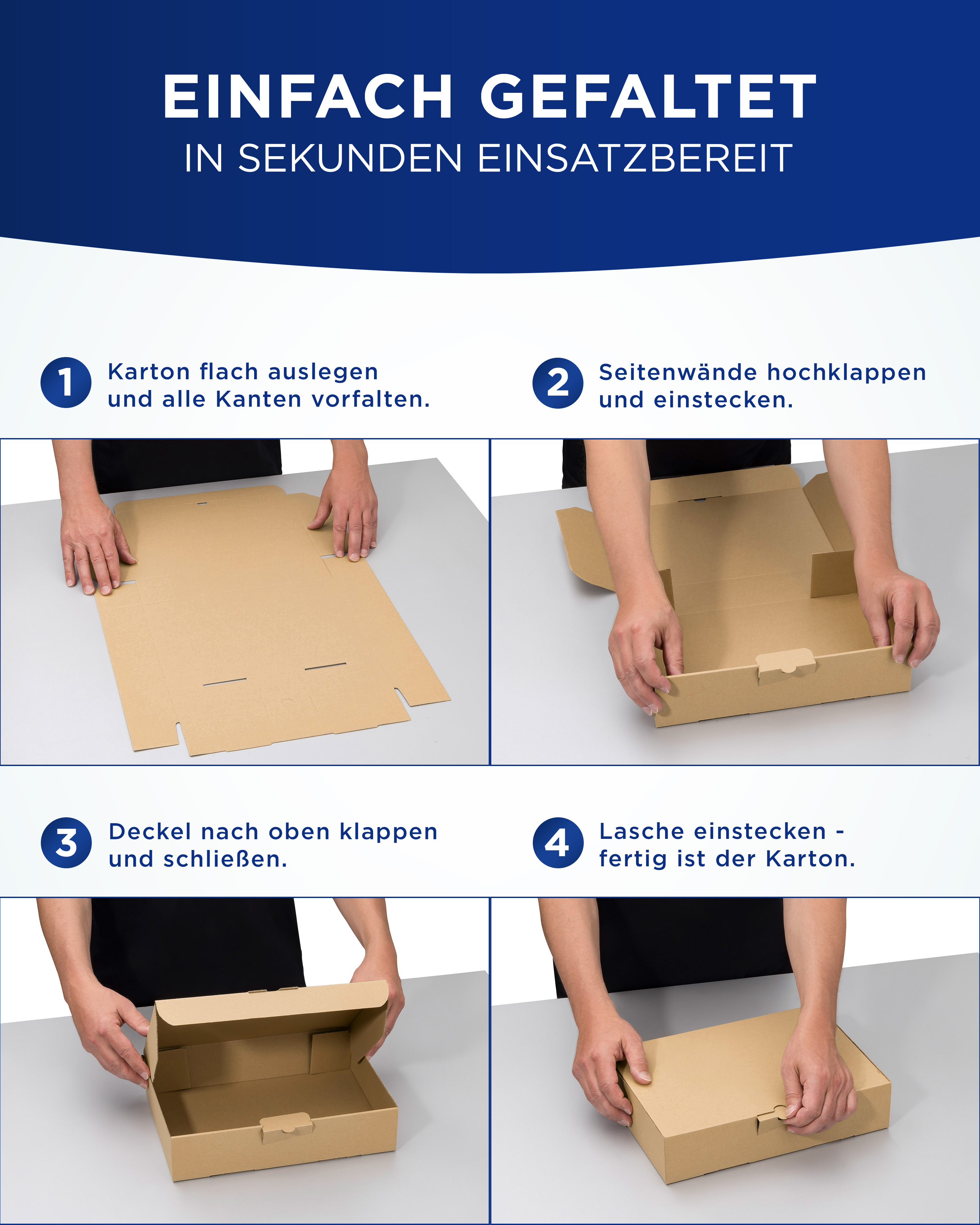 EINFACH GEFALTET
IN SEKUNDEN EINSATZBEREIT

1 Karton flach auslegen und alle Kanten vorfalten.

2 Seitenwände hochklappen und einstecken.

3 Deckel nach oben klappen und schließen.

4 Lasche einstecken - fertig ist der Karton.