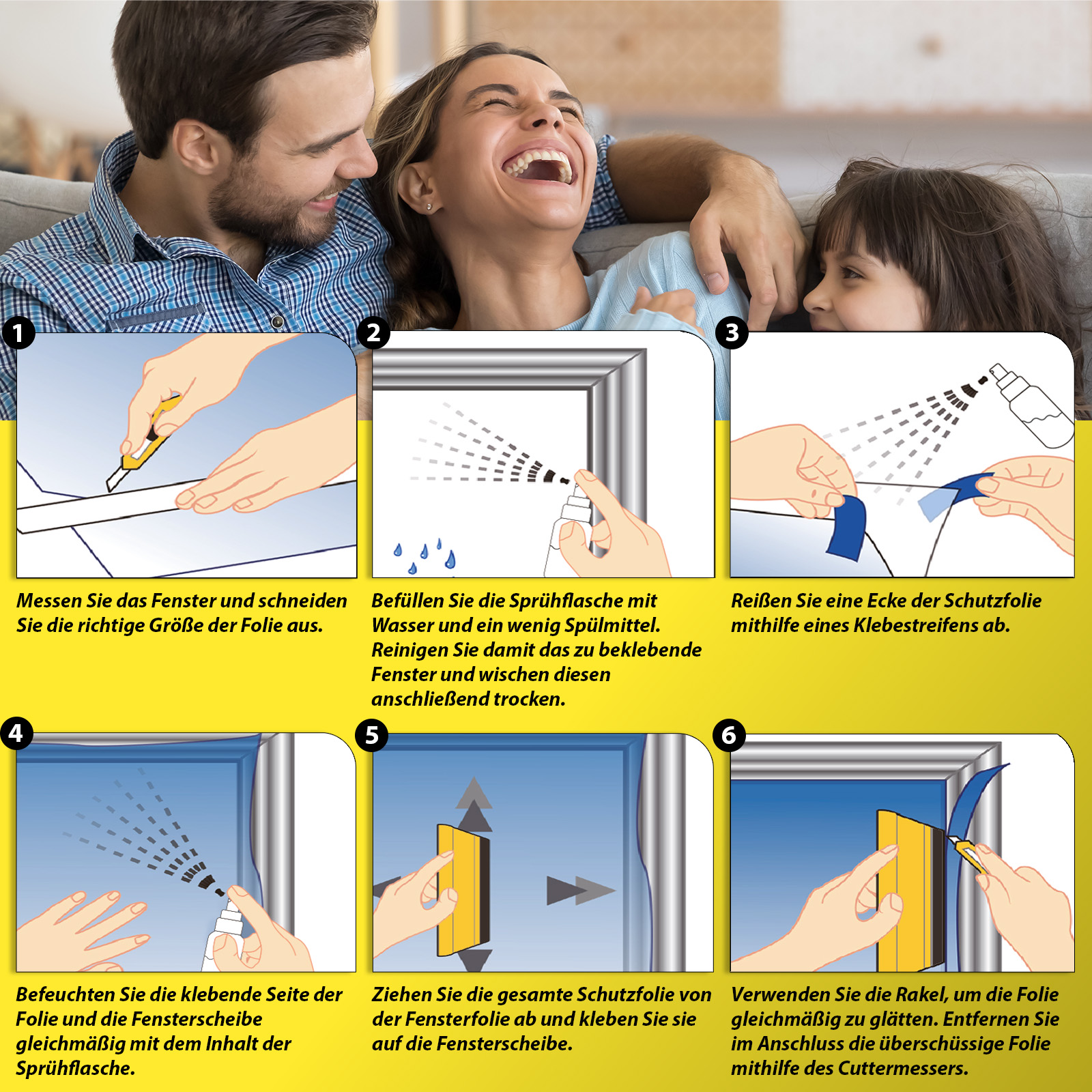 1

Messen Sie das Fenster und schneiden Sie die richtige Größe der Folie aus.

2

Befüllen Sie die Sprühflasche mit Wasser und ein wenig Spülmittel. Reinigen Sie damit das zu beklebende Fenster und wischen diesen anschließend trocken.

3

Reißen Sie eine Ecke der Schutzfolie mithilfe eines Klebestreifens ab.

4

Befeuchten Sie die klebende Seite der Folie und die Fensterscheibe gleichmäßig mit dem Inhalt der Sprühflasche.

5

Ziehen Sie die gesamte Schutzfolie von der Fensterfolie ab und kleben Sie sie auf die Fensterscheibe.

6

Verwenden Sie die Rakel, um die Folie gleichmäßig zu glätten. Entfernen Sie im Anschluss die überschüssige Folie mithilfe des Cuttermessers.