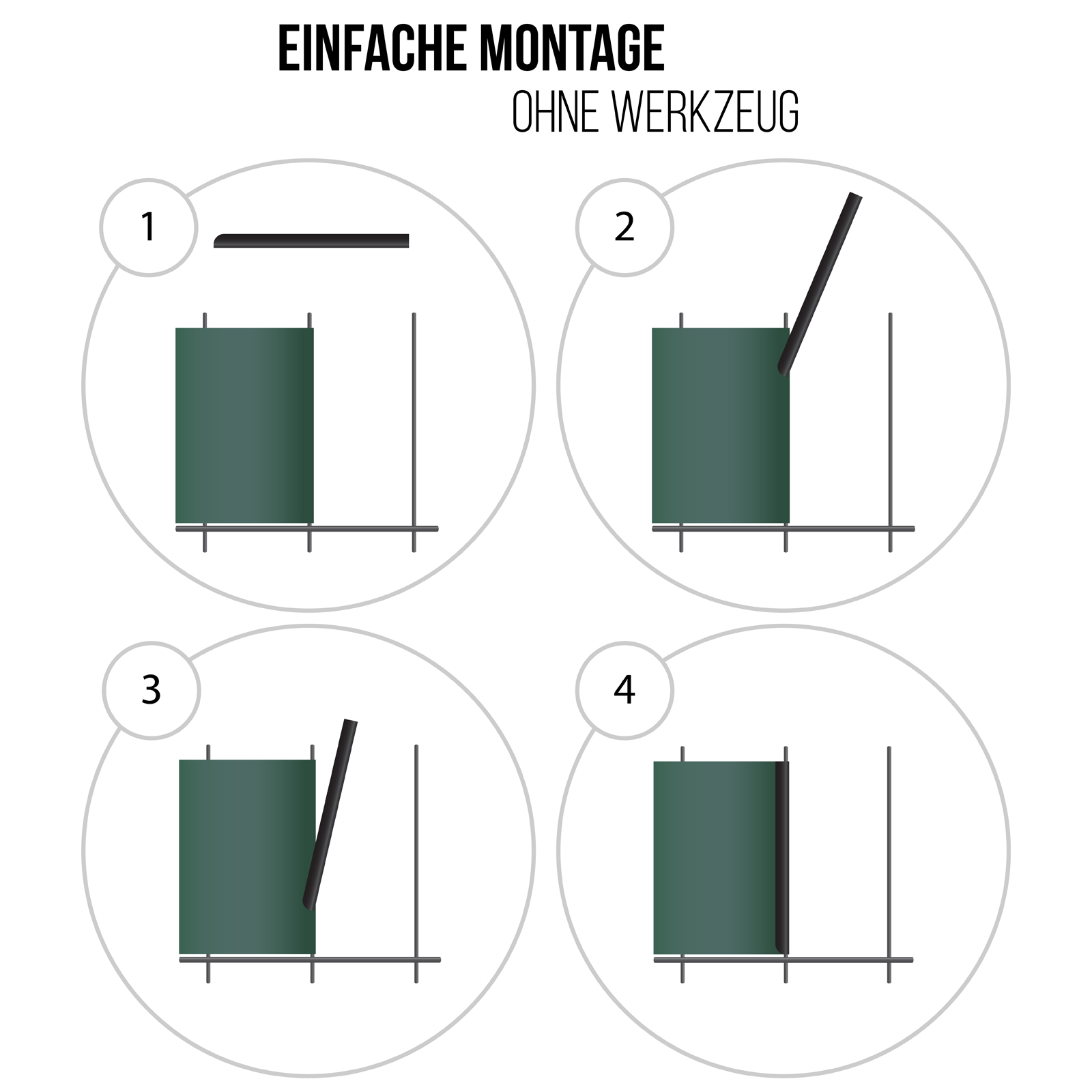 EINFACHE MONTAGE
OHNE WERKZEUG

1

2

3

4